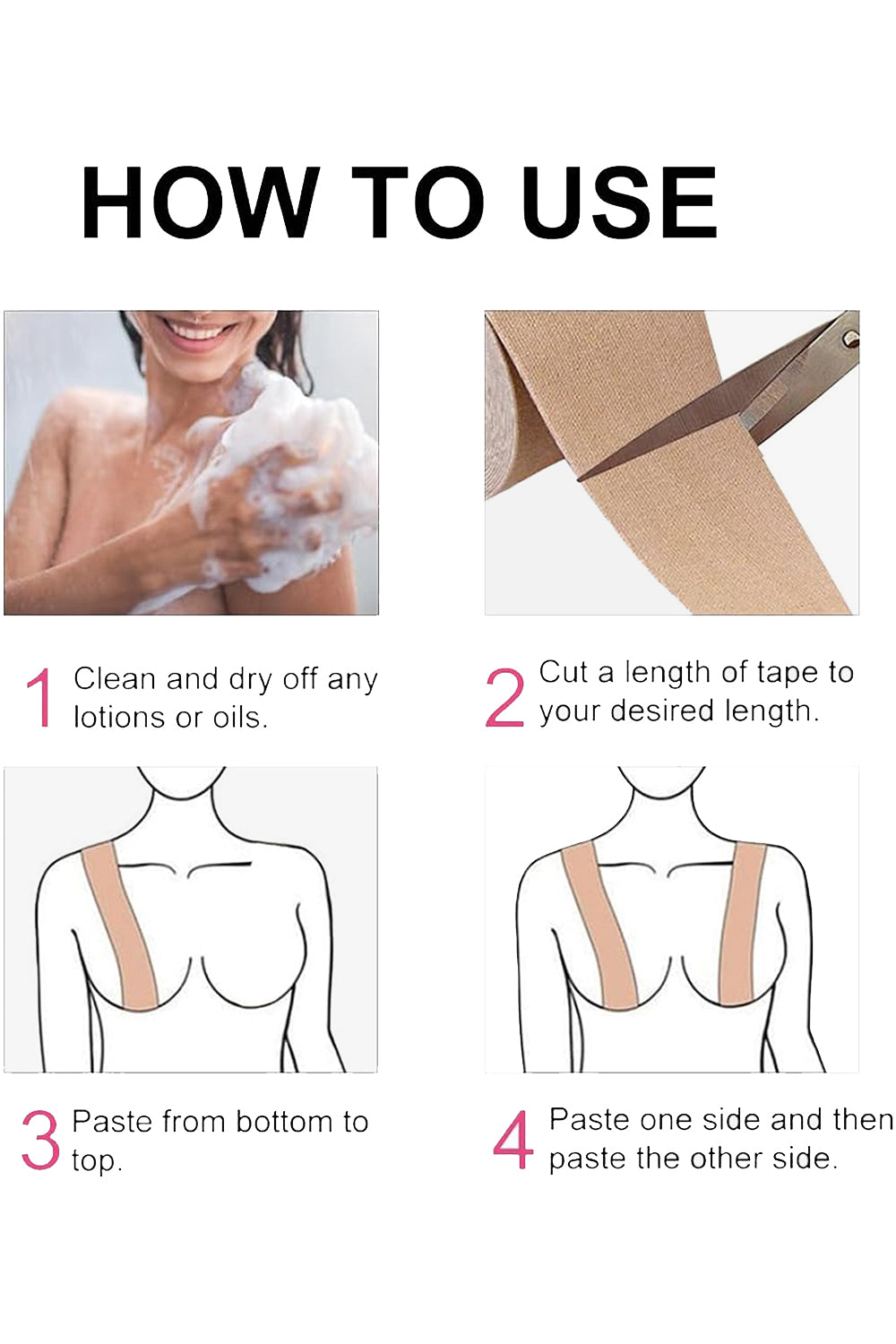 HOW TO USE

1 Clean and dry off any lotions or oils.

2 Cut a length of tape to your desired length.

3 Paste from bottom to top.

4 Paste one side and then paste the other side.