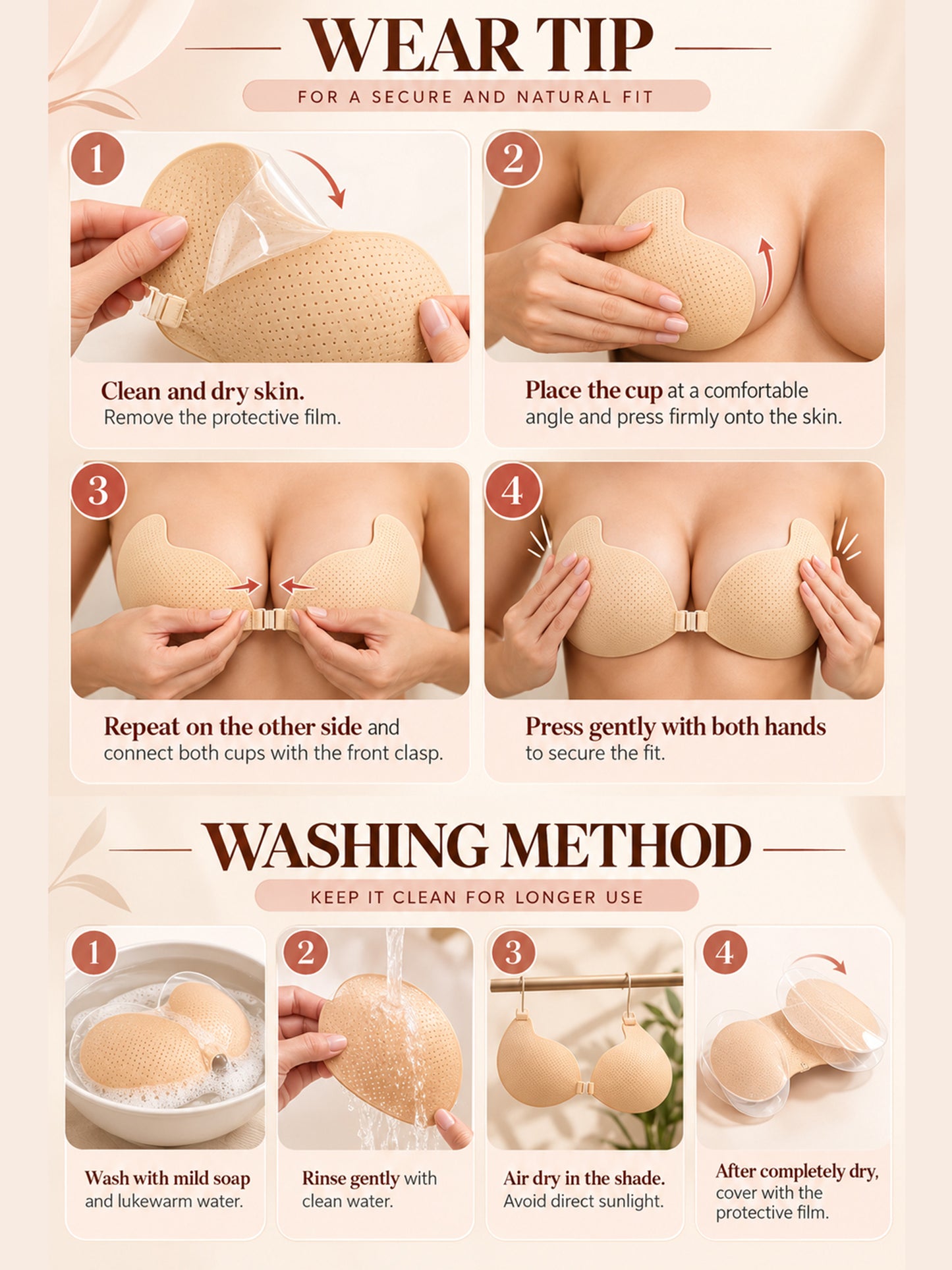 WEAR TIP

FOR A SECURE AND NATURAL FIT

1

Clean and dry skin.
Remove the protective film.

2

Place the cup at a comfortable angle and press firmly onto the skin.

3

Repeat on the other side and connect both cups with the front clasp.

4

Press gently with both hands to secure the fit.

WASHING METHOD

KEEP IT CLEAN FOR LONGER USE

1

Wash with mild soap and lukewarm water.

2

Rinse gently with clean water.

3

Air dry in the shade.
Avoid direct sunlight.

4

After completely dry, cover with the protective film.